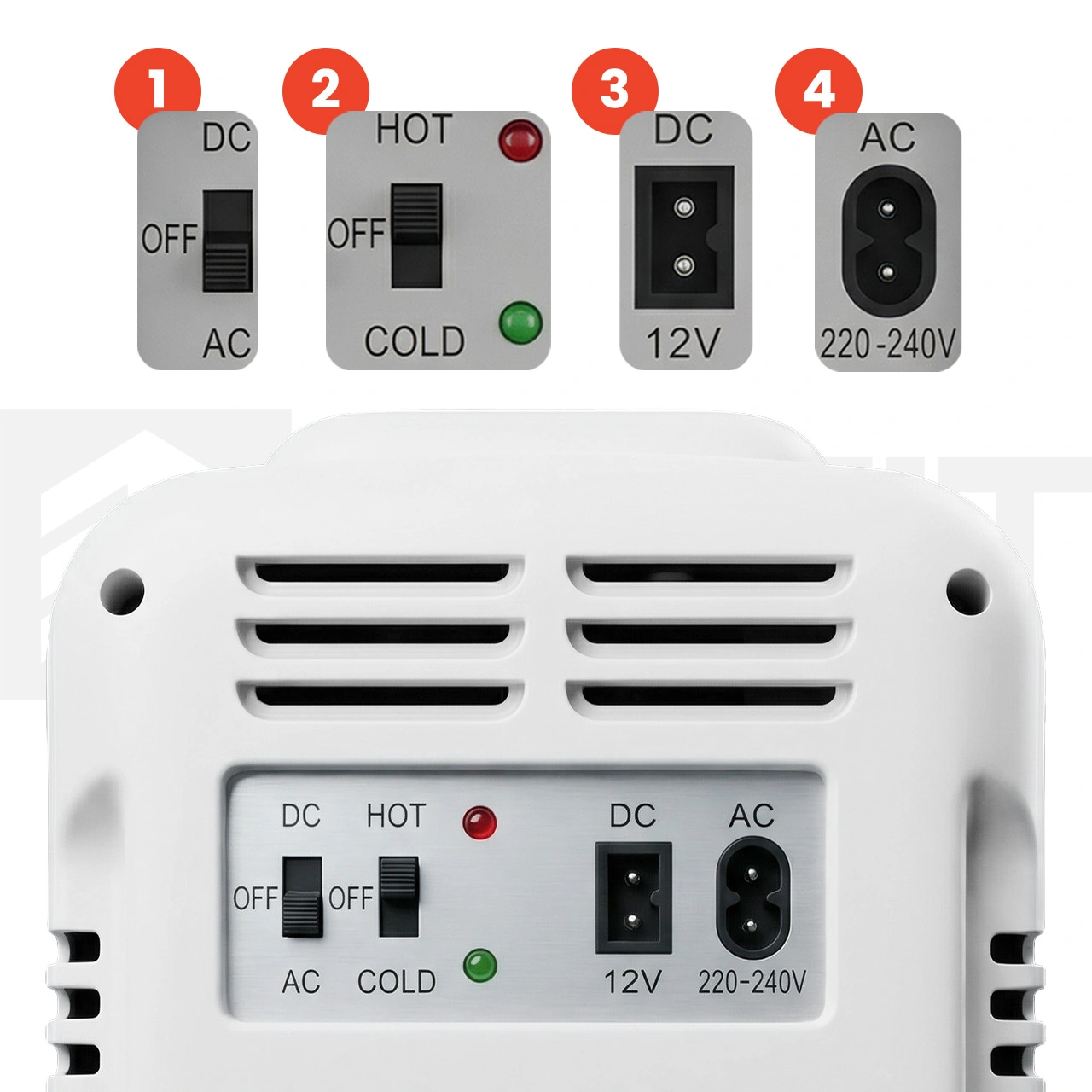 1
DC
OFF
AC

2
HOT
OFF
COLD

3
DC
12V

4
AC
220-240V

DC
OFF
AC

HOT
OFF
COLD

DC
12V

AC
220-240V