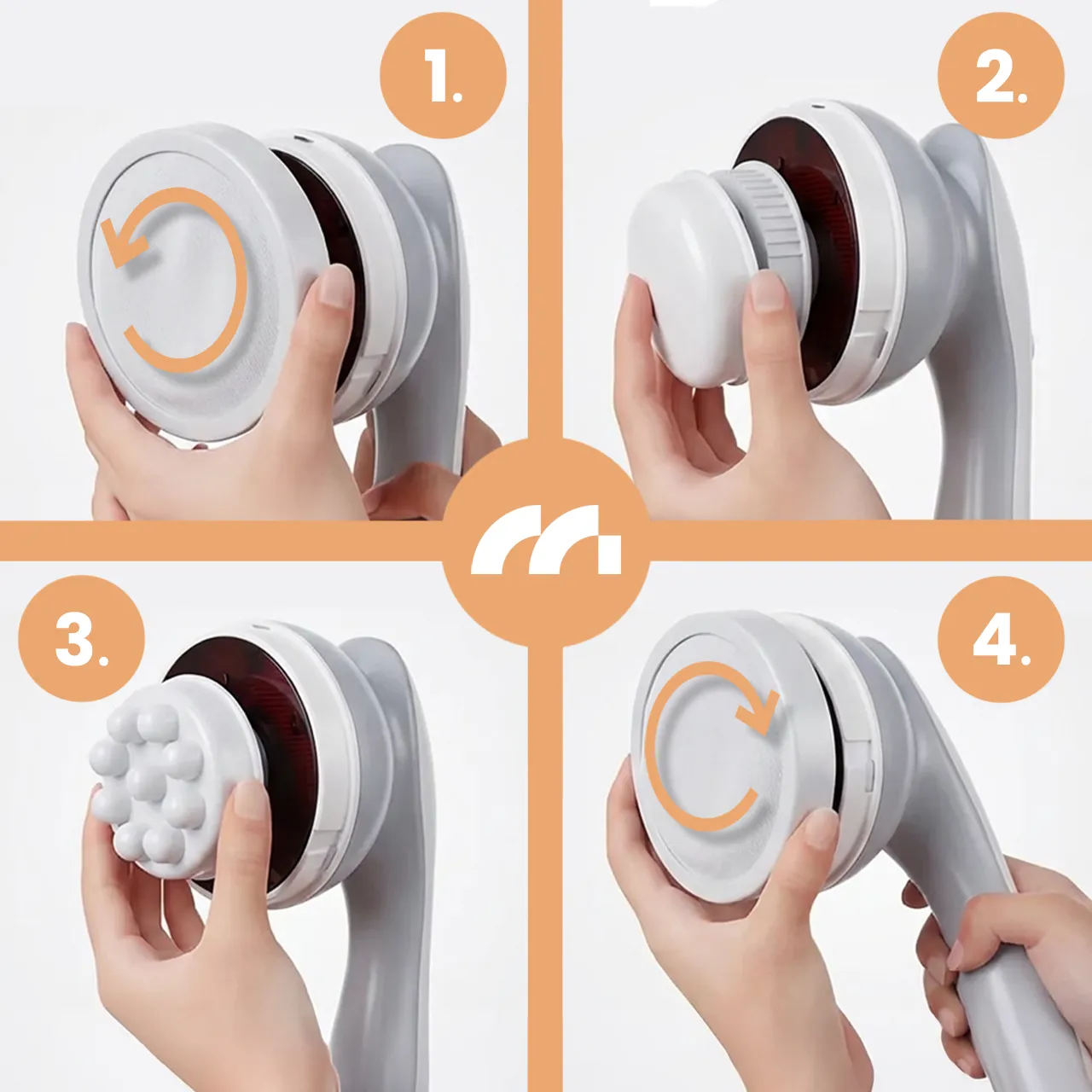 1.

2.

3.

4.